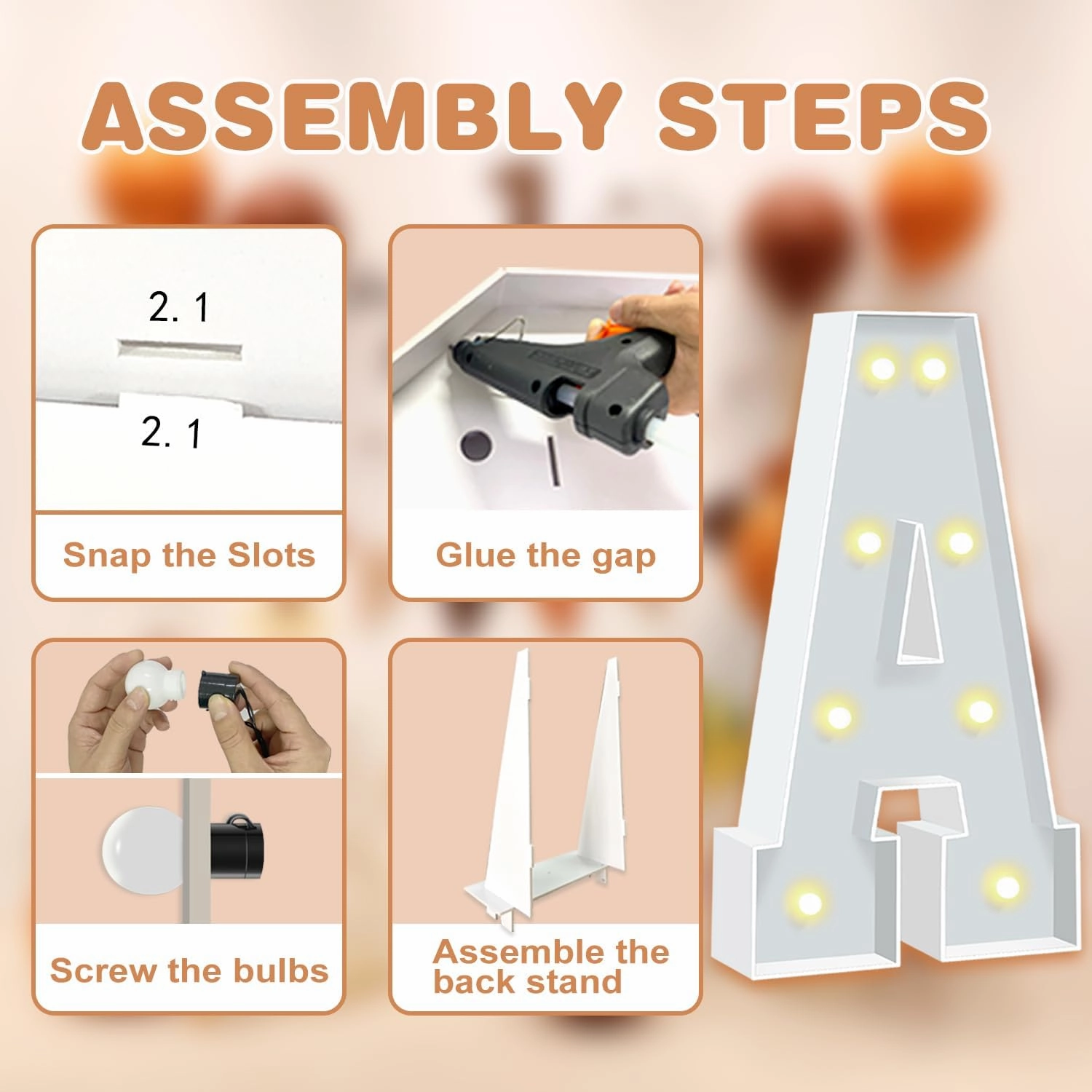 ASSEMBLY STEPS

2. 1

2. 1

Snap the Slots

Glue the gap

Screw the bulbs

Assemble the back stand