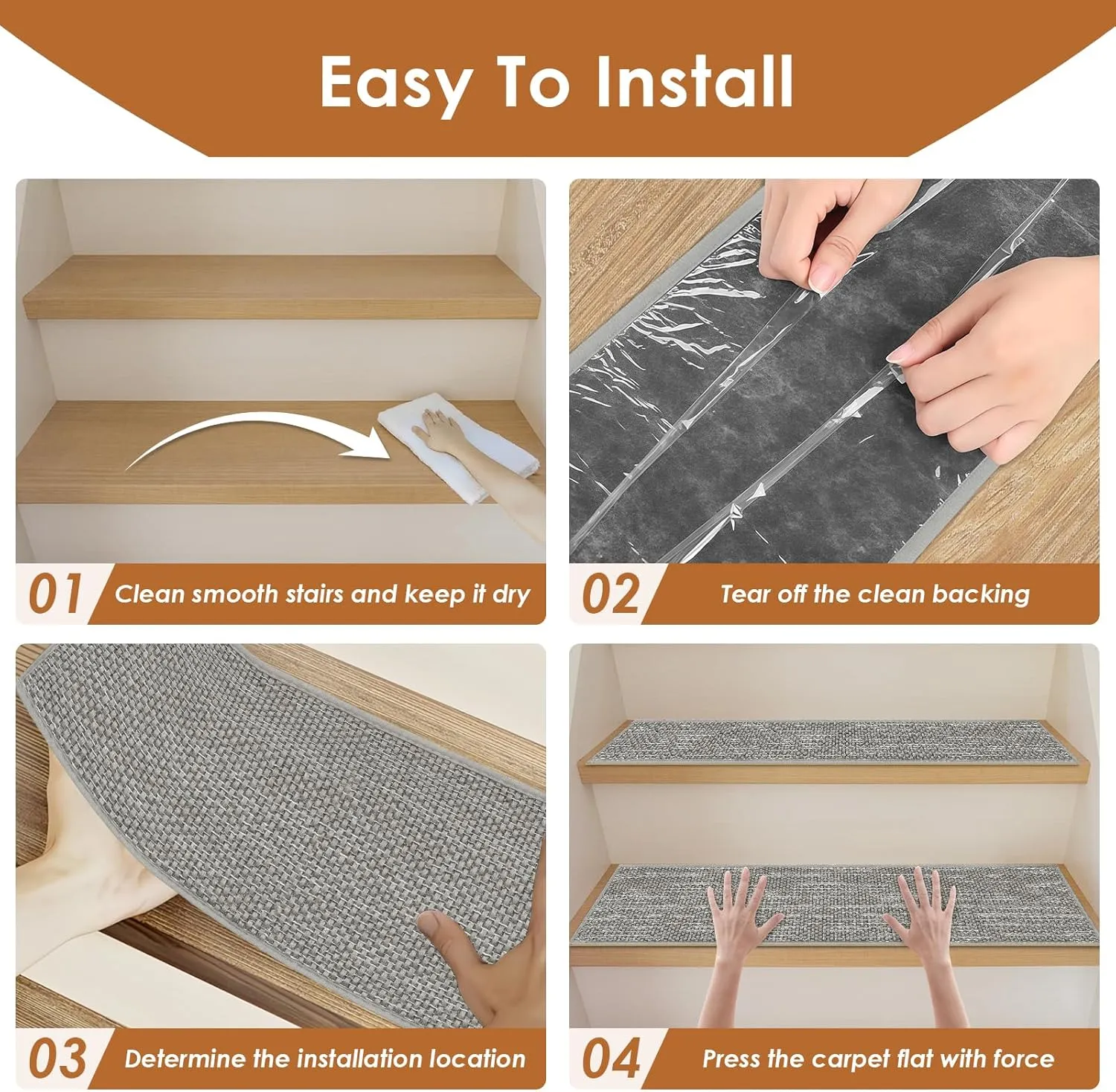 Easy To Install

01 Clean smooth stairs and keep it dry

02 Tear off the clean backing

03 Determine the installation location

04 Press the carpet flat with force