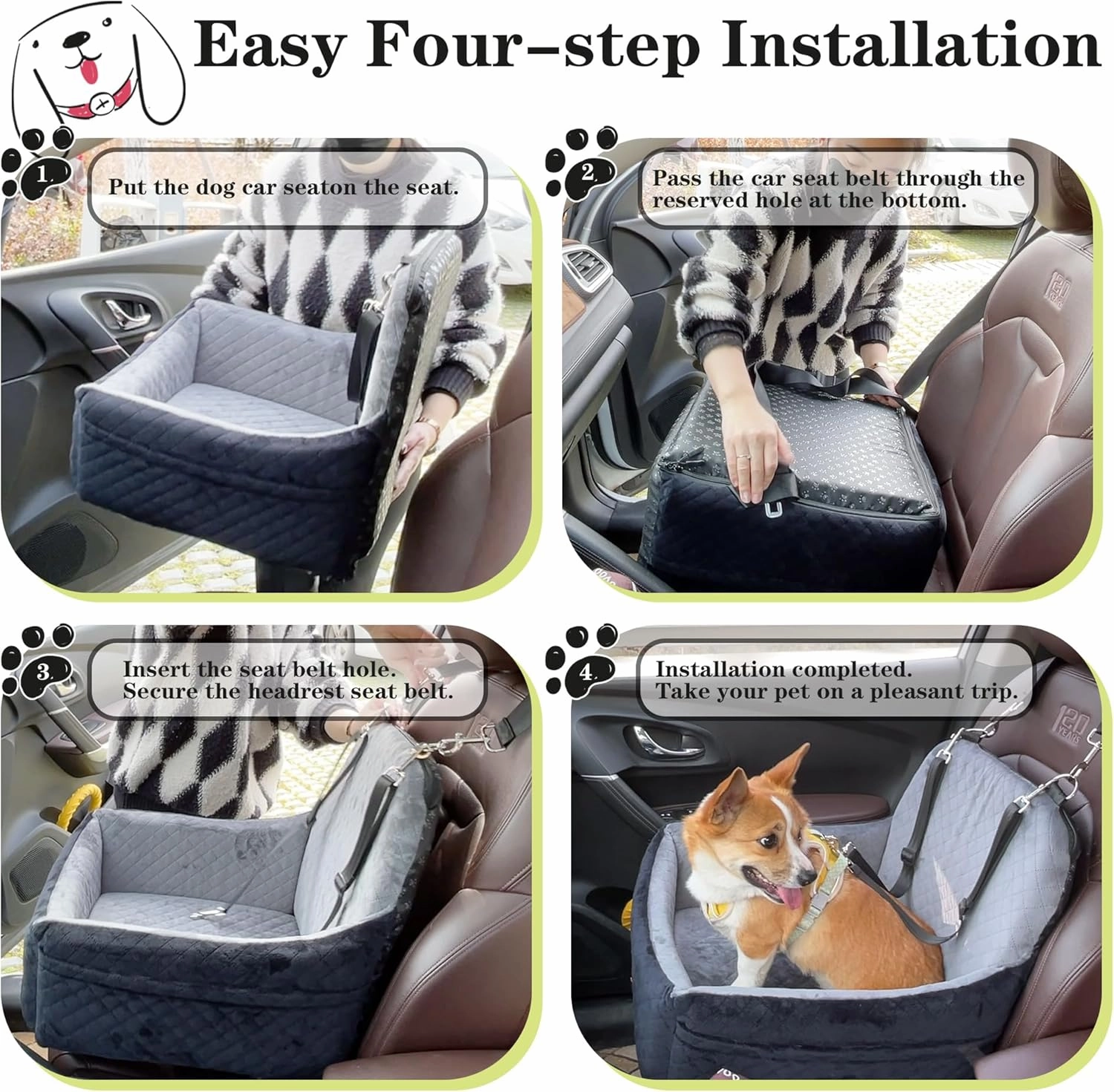 Easy Four–step Installation

1.
Put the dog car seaton the seat.

2.
Pass the car seat belt through the reserved hole at the bottom.

120 YEARS

3.
Insert the seat belt hole.
Secure the headrest seat belt.

4.
Installation completed.
Take your pet on a pleasant trip.

120 YEARS