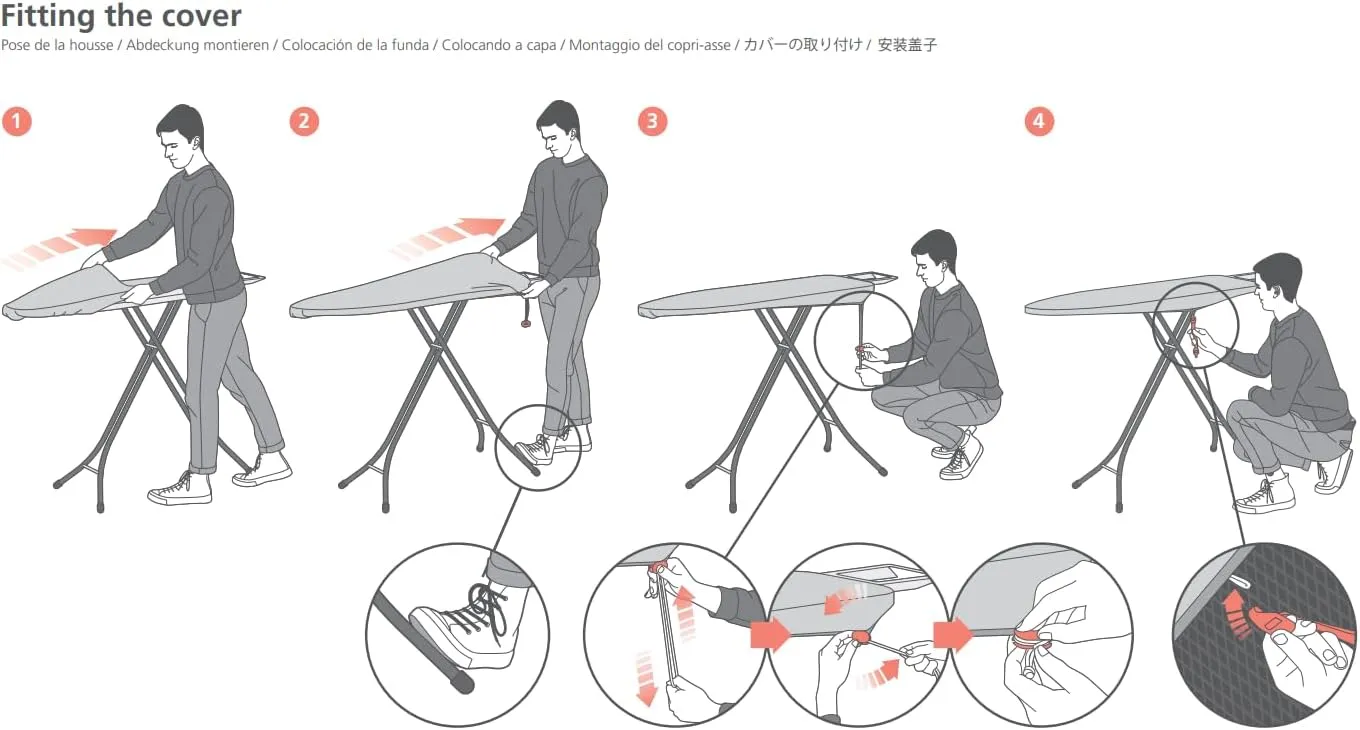 Fitting the cover

Pose de la housse / Abdeckung montieren / Colocación de la funda / Colocando a capa / Montaggio del copri-asse / カバーの取り付け / 安装盖子

1

2

3

4