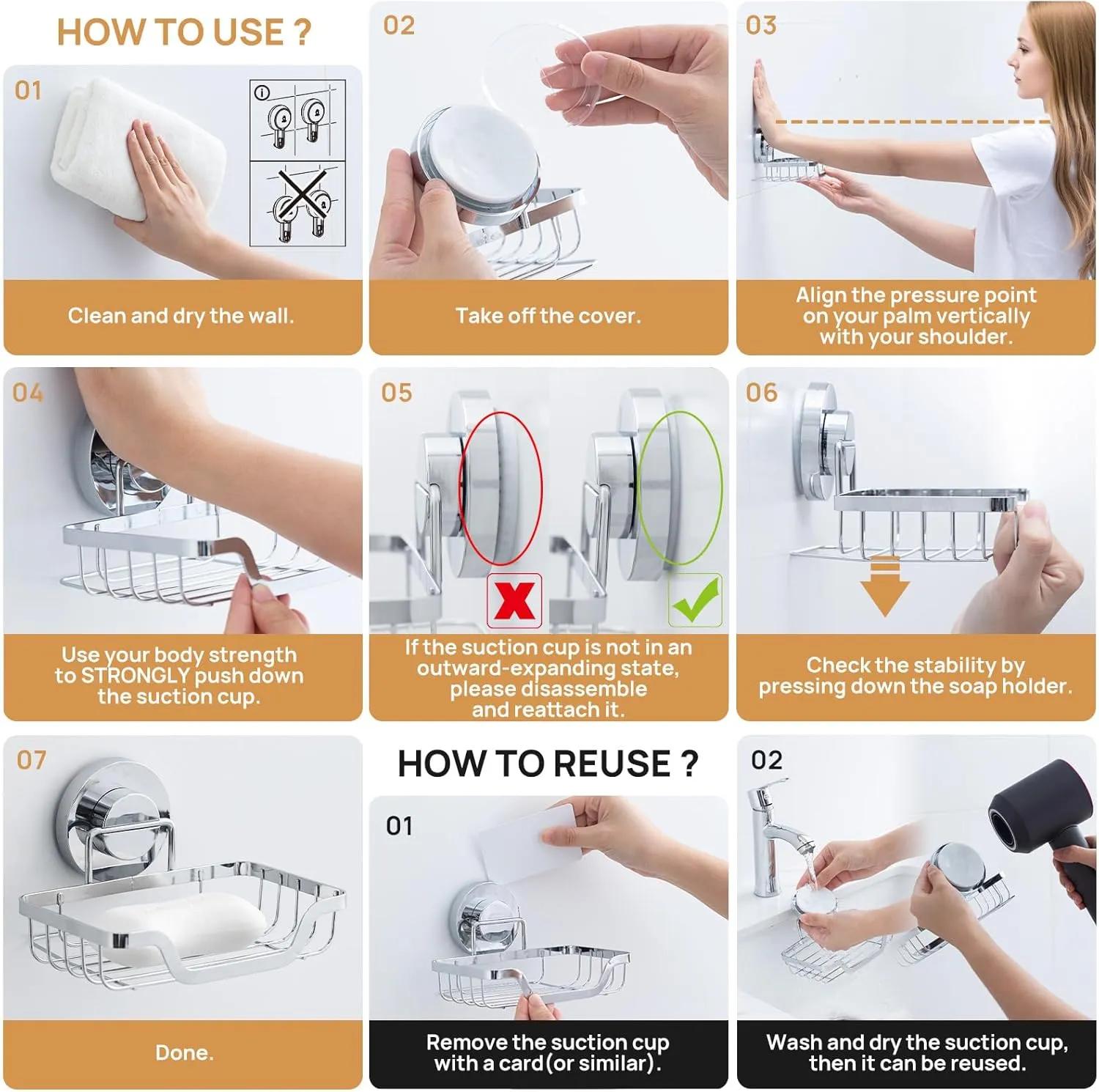 HOW TO USE ?

01

Clean and dry the wall.

02

Take off the cover.

03

Align the pressure point on your palm vertically with your shoulder.

04

Use your body strength to STRONGLY push down the suction cup.

05

If the suction cup is not in an outward-expanding state, please disassemble and reattach it.

06

Check the stability by pressing down the soap holder.

07

Done.

HOW TO REUSE ?

01

Remove the suction cup with a card(or similar).

02

Wash and dry the suction cup, then it can be reused.