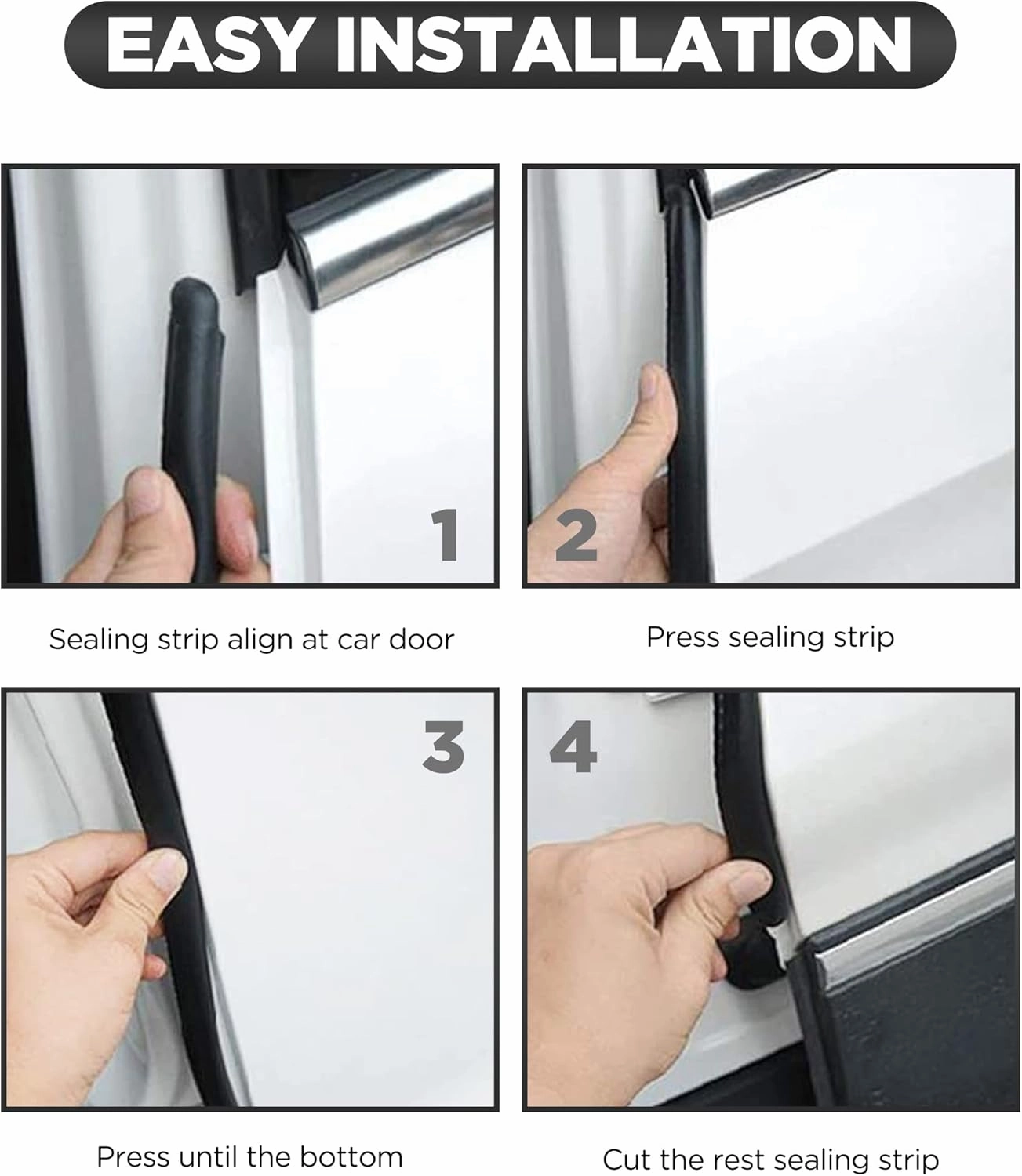 EASY INSTALLATION

1

Sealing strip align at car door

2

Press sealing strip

3

Press until the bottom

4

Cut the rest sealing strip